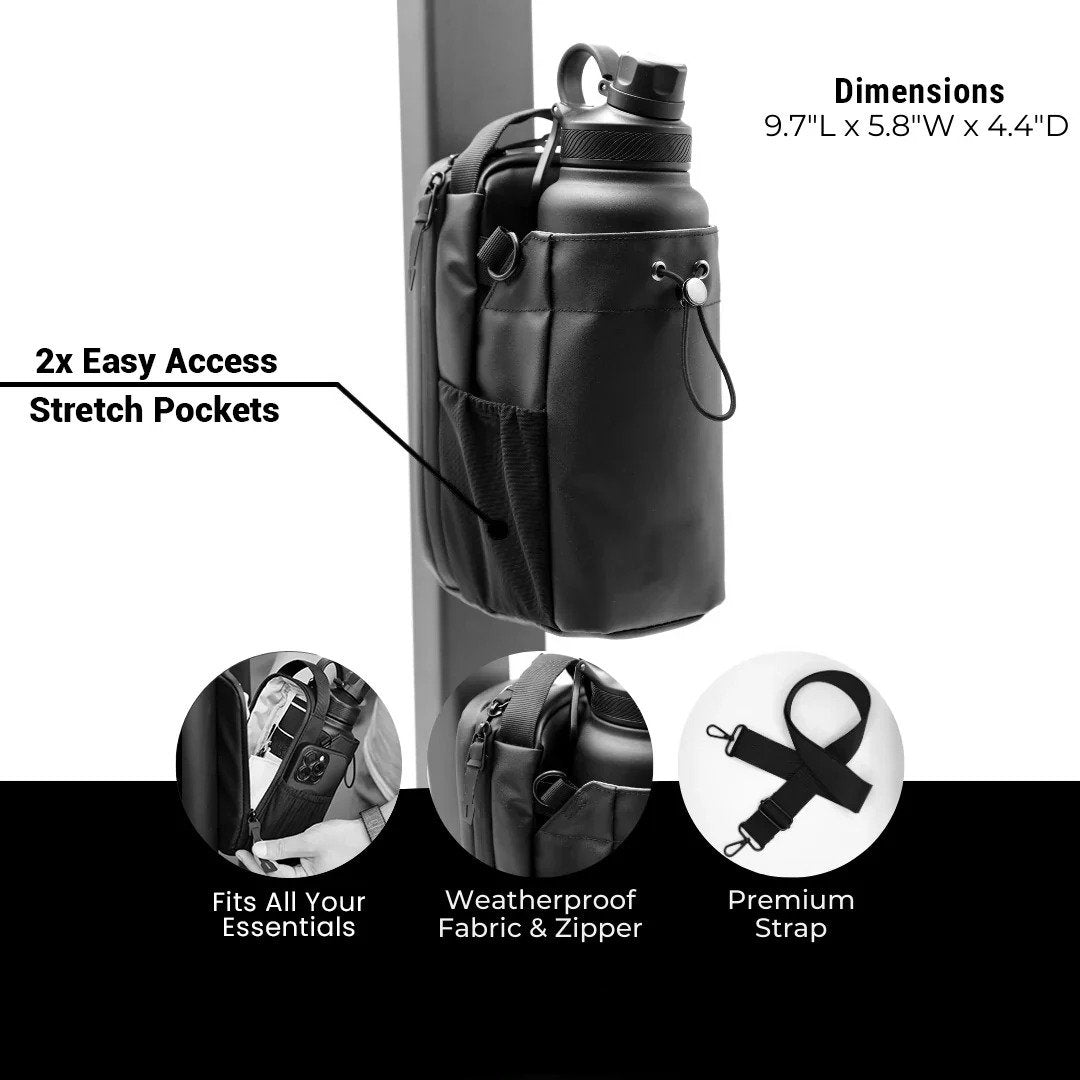 Dimensions
9.7"L x 5.8"W x 4.4"D

2x Easy Access
Stretch Pockets

Fits All Your Essentials

Weatherproof Fabric & Zipper

Premium Strap